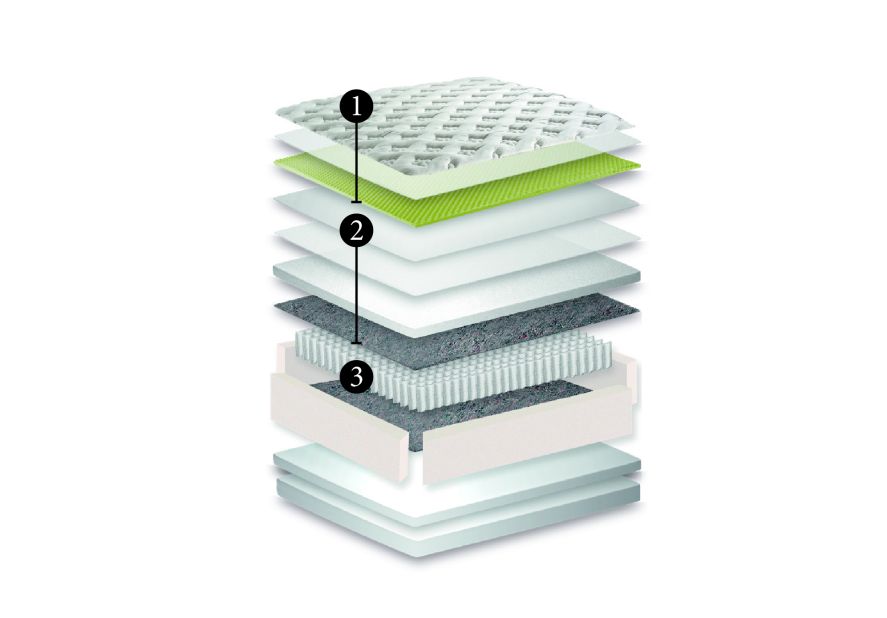 1
2
3